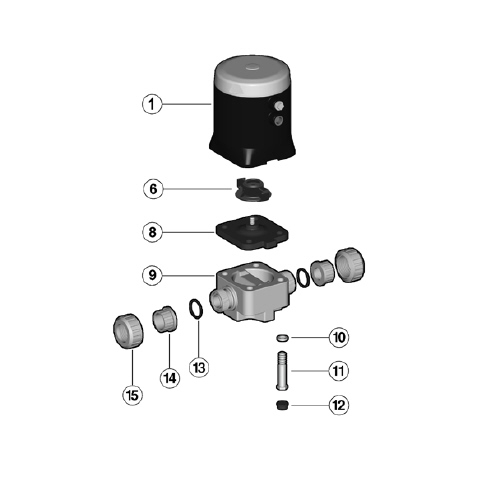 1
6
8
9
10
11
12
13
14
15